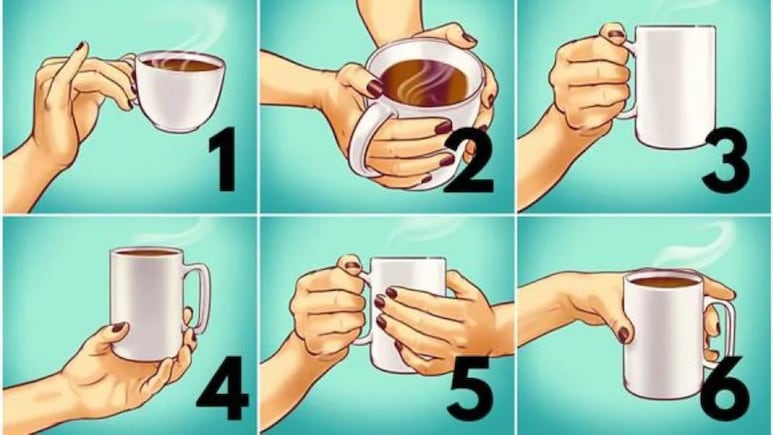 1 2 3
4 5 6